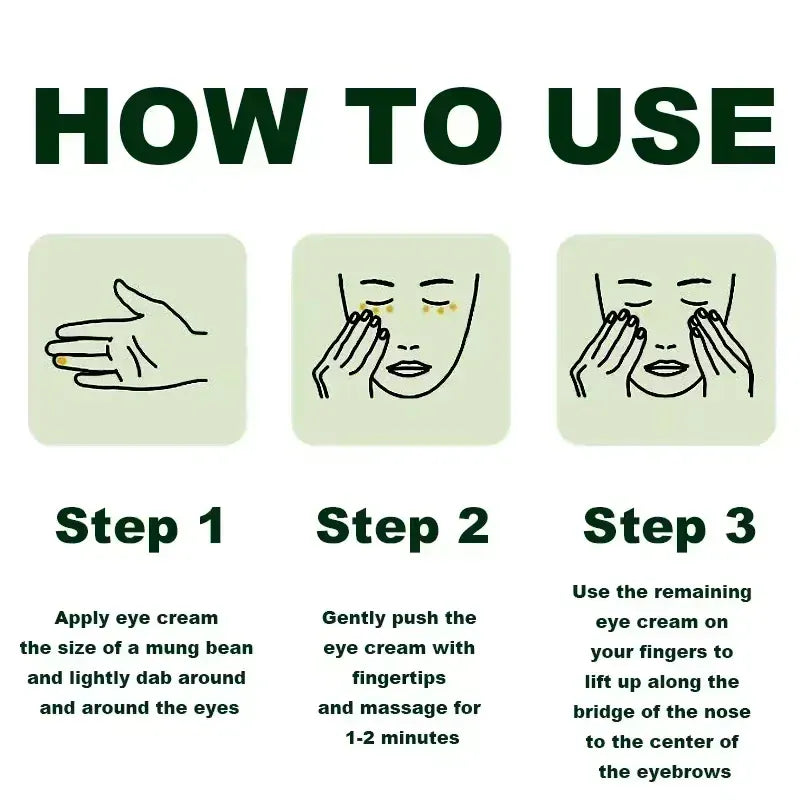 HOW TO USE

Step 1

Apply eye cream the size of a mung bean and lightly dab around and around the eyes

Step 2

Gently push the eye cream with fingertips and massage for 1-2 minutes

Step 3

Use the remaining eye cream on your fingers to lift up along the bridge of the nose to the center of the eyebrows